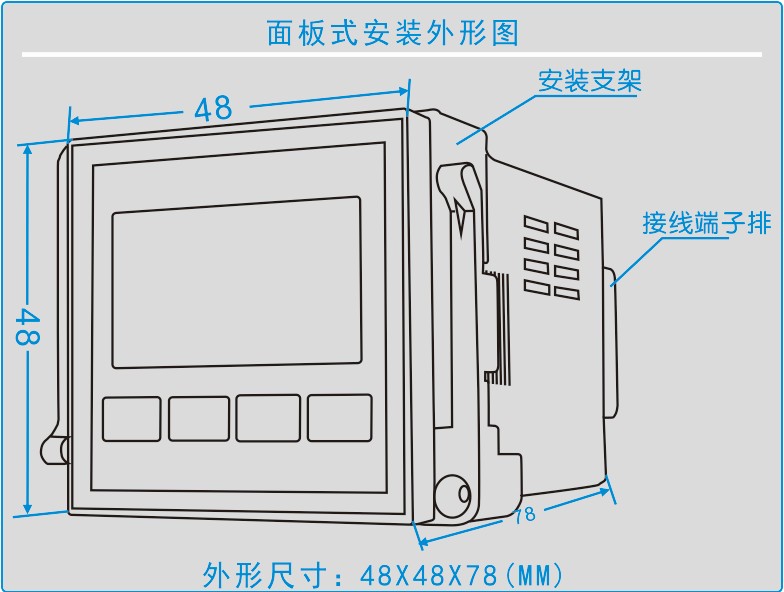 面板式安装外形图

48

安装支架

接线端子排

48

78

外形尺寸：48X48X78(MM)